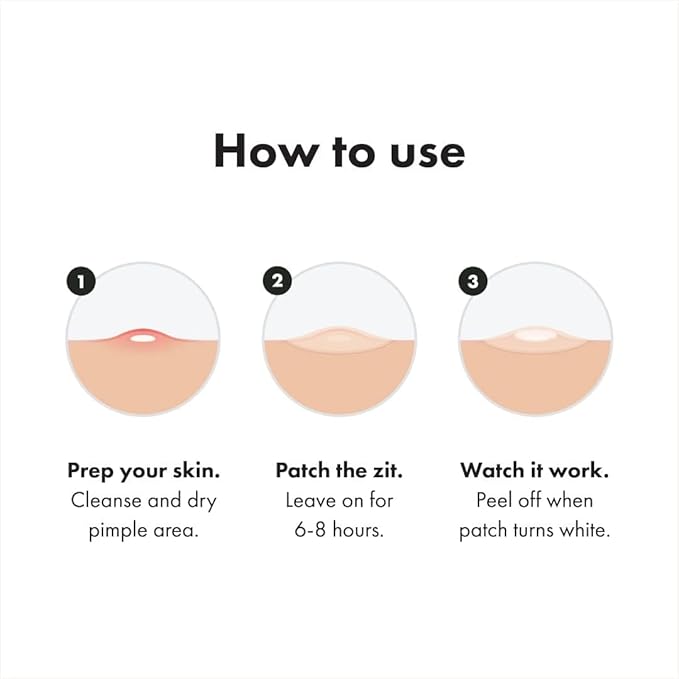 How to use

1

Prep your skin.
Cleanse and dry pimple area.

2

Patch the zit.
Leave on for 6-8 hours.

3

Watch it work.
Peel off when patch turns white.