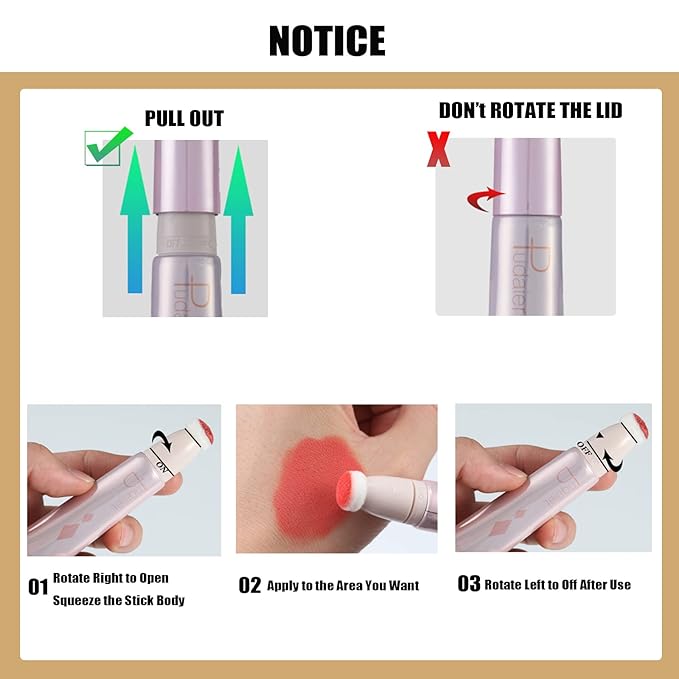 NOTICE

PULL OUT

OFF

Pudaier

DON't ROTATE THE LID

X

Pudaier

ON

OFF

01 Rotate Right to Open Squeeze the Stick Body

02 Apply to the Area You Want

03 Rotate Left to Off After Use