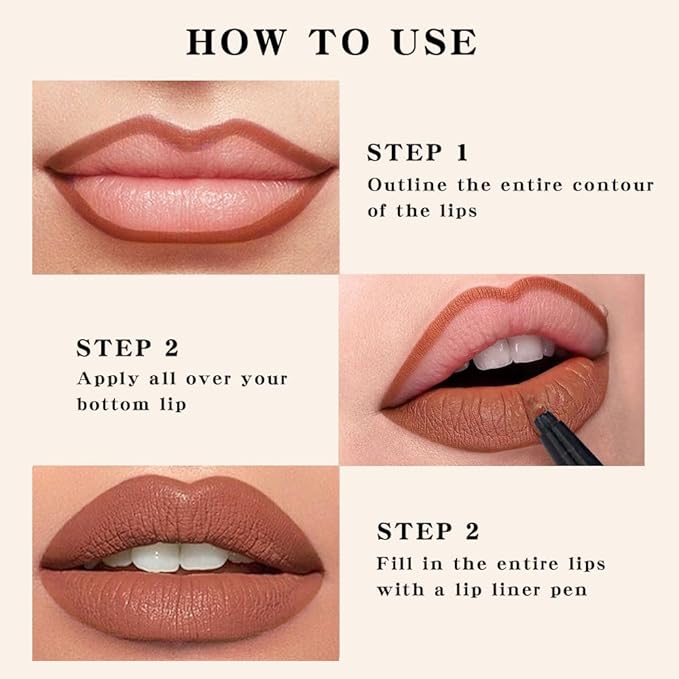 HOW TO USE

STEP 1
Outline the entire contour of the lips

STEP 2
Apply all over your bottom lip

STEP 2
Fill in the entire lips with a lip liner pen