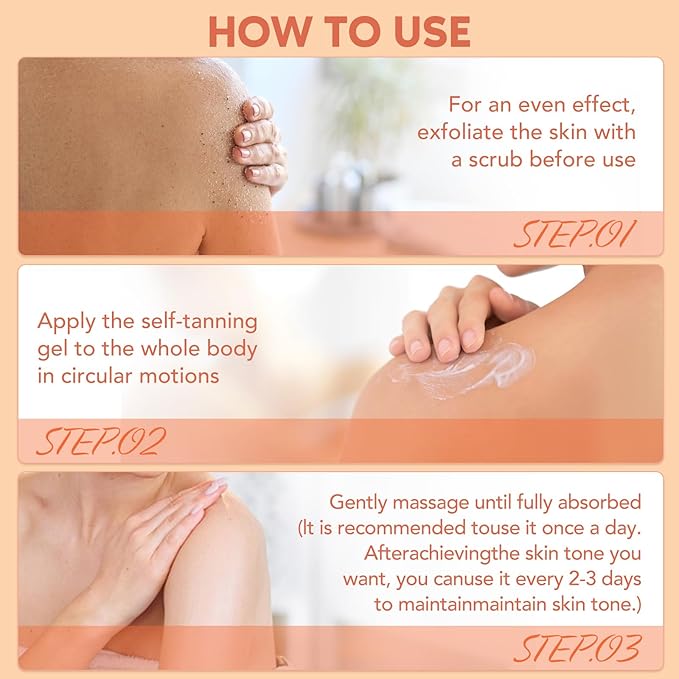 HOW TO USE

For an even effect, exfoliate the skin with a scrub before use

STEP.01

Apply the self-tanning gel to the whole body in circular motions

STEP.02

Gently massage until fully absorbed (It is recommended touse it once a day. Afterachievingthe skin tone you want, you canuse it every 2-3 days to maintainmaintain skin tone.)

STEP.03