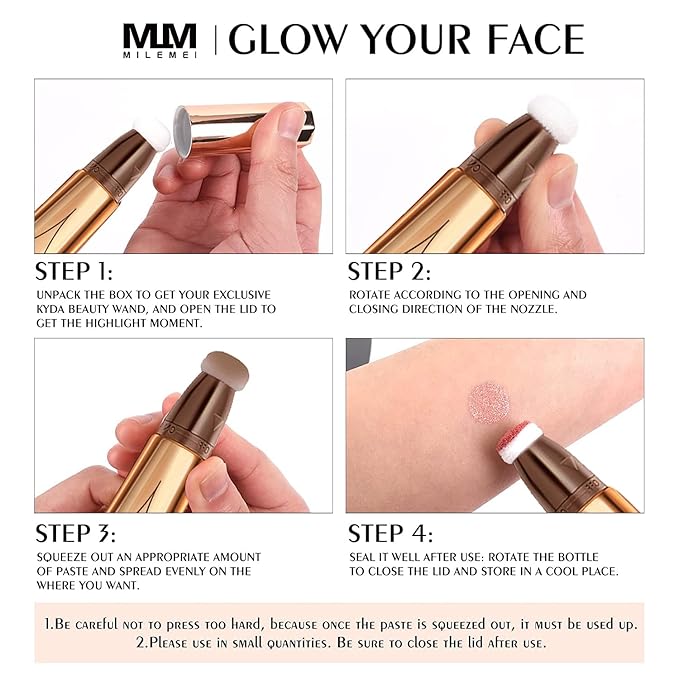 MLM
MILEMEI
GLOW YOUR FACE

STEP 1:
UNPACK THE BOX TO GET YOUR EXCLUSIVE KYDA BEAUTY WAND, AND OPEN THE LID TO GET THE HIGHLIGHT MOMENT.

STEP 2:
ROTATE ACCORDING TO THE OPENING AND CLOSING DIRECTION OF THE NOZZLE.

STEP 3:
SQUEEZE OUT AN APPROPRIATE AMOUNT OF PASTE AND SPREAD EVENLY ON THE WHERE YOU WANT.

STEP 4:
SEAL IT WELL AFTER USE: ROTATE THE BOTTLE TO CLOSE THE LID AND STORE IN A COOL PLACE.

1.Be careful not to press too hard, because once the paste is squeezed out, it must be used up.
2.Please use in small quantities. Be sure to close the lid after use.