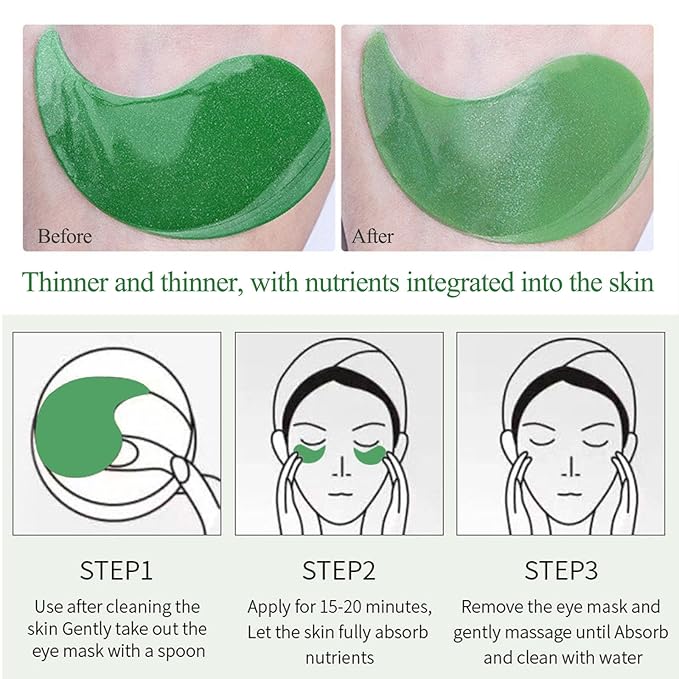 Before

After

Thinner and thinner, with nutrients integrated into the skin

STEP1

Use after cleaning the skin Gently take out the eye mask with a spoon

STEP2

Apply for 15-20 minutes, Let the skin fully absorb nutrients

STEP3

Remove the eye mask and gently massage until Absorb and clean with water