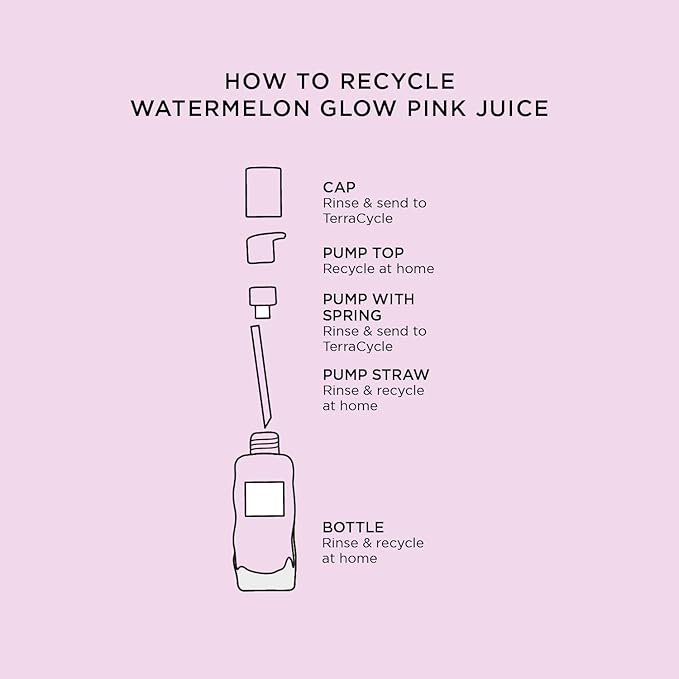 HOW TO RECYCLE
WATERMELON GLOW PINK JUICE

CAP
Rinse & send to TerraCycle

PUMP TOP
Recycle at home

PUMP WITH SPRING
Rinse & send to TerraCycle

PUMP STRAW
Rinse & recycle at home

BOTTLE
Rinse & recycle at home