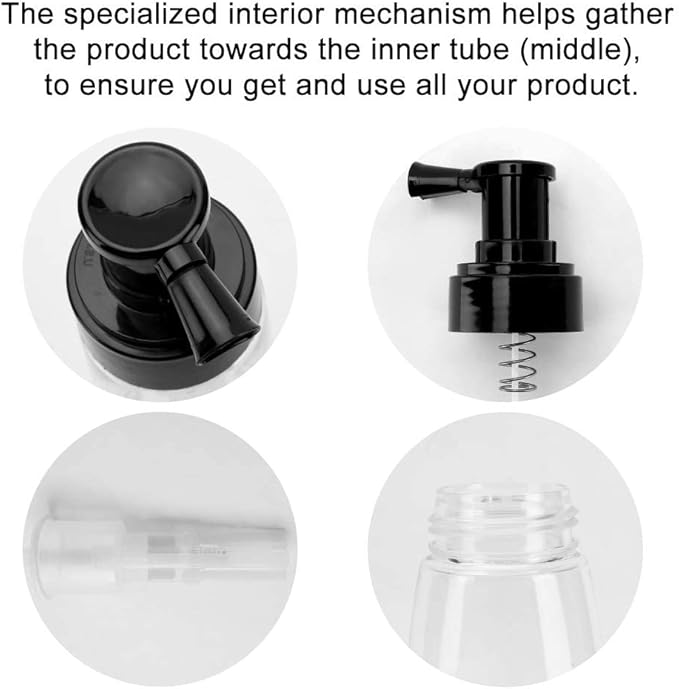 The specialized interior mechanism helps gather the product towards the inner tube (middle), to ensure you get and use all your product.