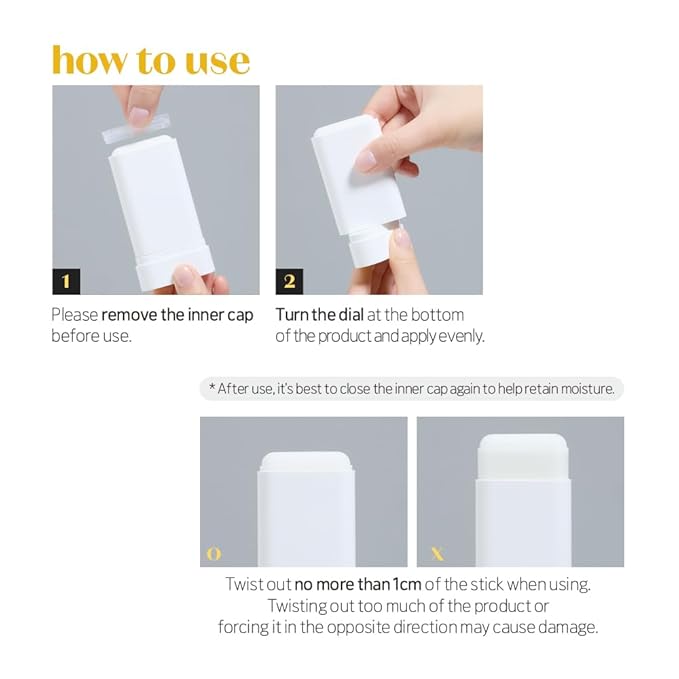 how to use

1

Please remove the inner cap before use.

2

Turn the dial at the bottom of the product and apply evenly.

* After use, it's best to close the inner cap again to help retain moisture.

O

X

Twist out no more than 1cm of the stick when using. Twisting out too much of the product or forcing it in the opposite direction may cause damage.