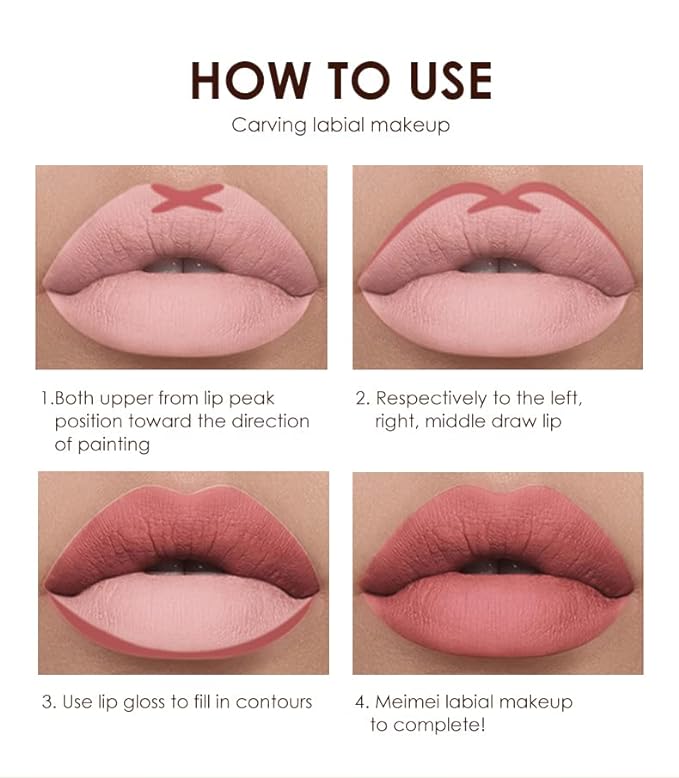 HOW TO USE

Carving labial makeup

1.Both upper from lip peak position toward the direction of painting

2. Respectively to the left, right, middle draw lip

3. Use lip gloss to fill in contours

4. Meimei labial makeup to complete!