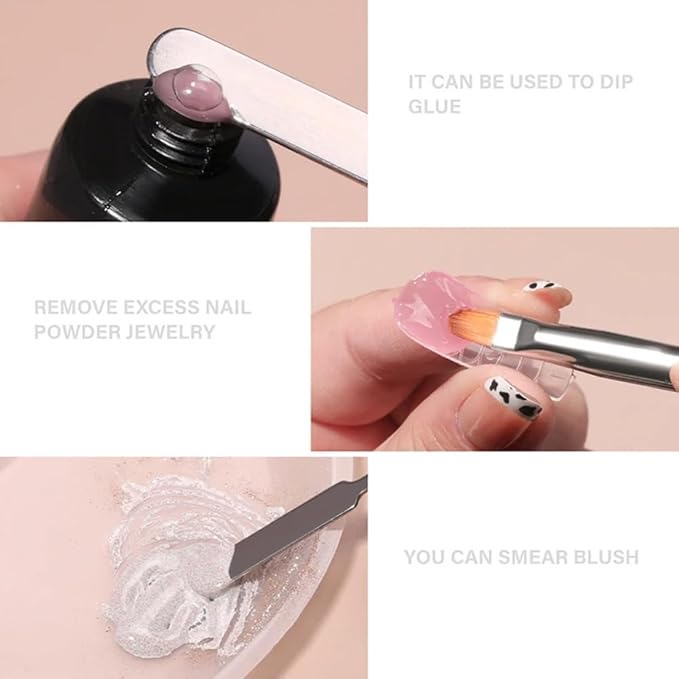 IT CAN BE USED TO DIP GLUE

REMOVE EXCESS NAIL POWDER JEWELRY

YOU CAN SMEAR BLUSH