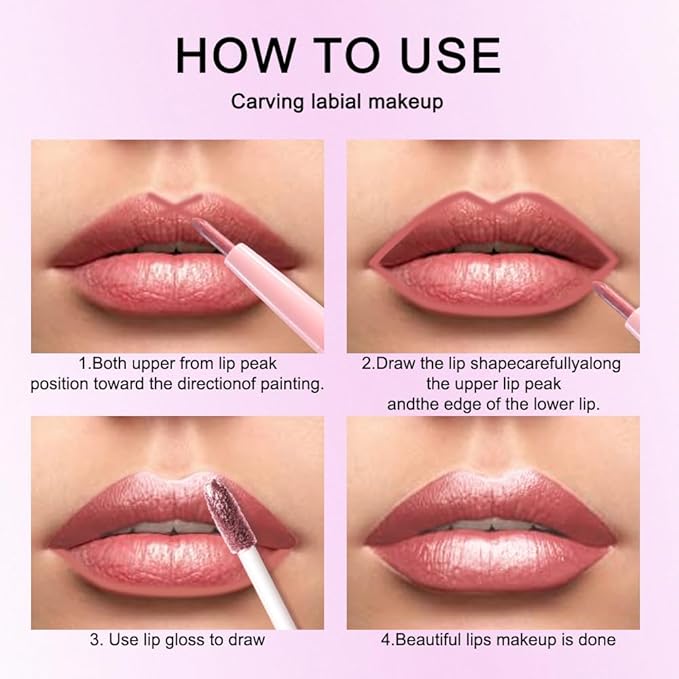 HOW TO USE

Carving labial makeup

1.Both upper from lip peak position toward the directionof painting.

2.Draw the lip shapecarefullyalong the upper lip peak andthe edge of the lower lip.

3. Use lip gloss to draw

4.Beautiful lips makeup is done