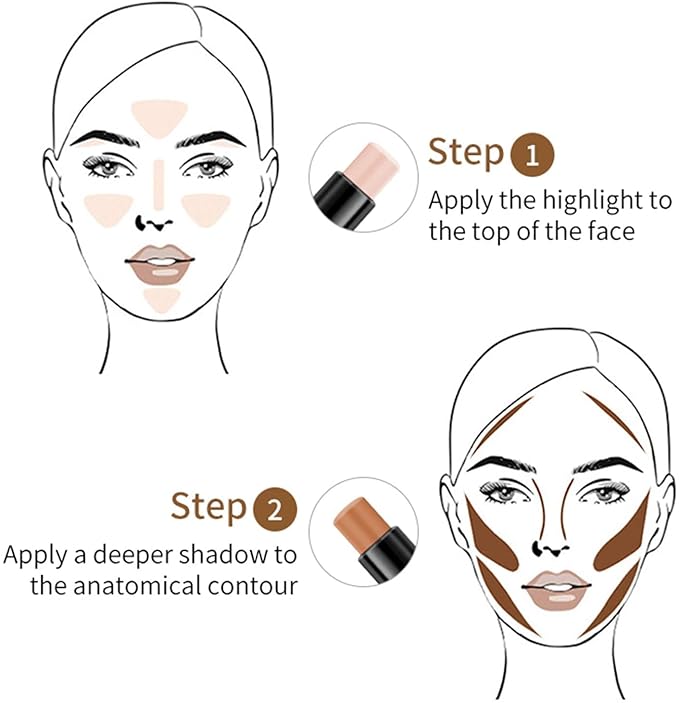 Step 1
Apply the highlight to the top of the face

Step 2
Apply a deeper shadow to the anatomical contour