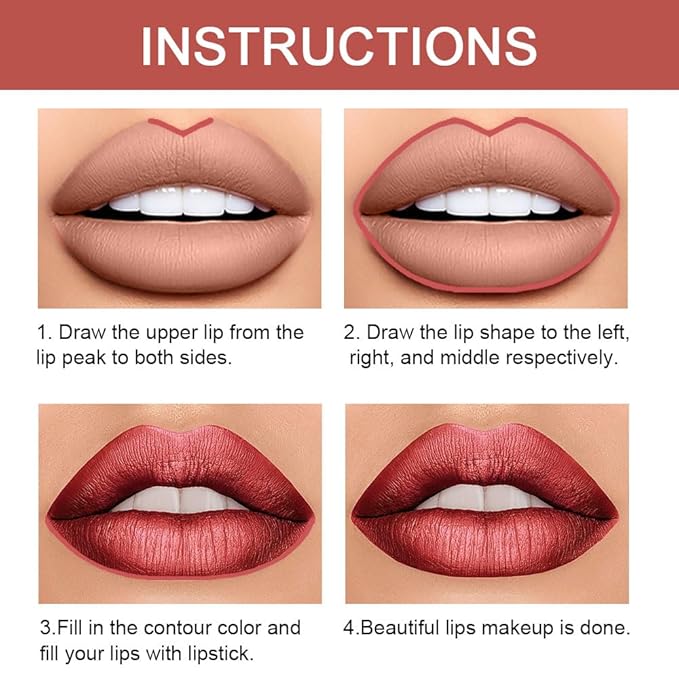 INSTRUCTIONS

1. Draw the upper lip from the lip peak to both sides.

2. Draw the lip shape to the left, right, and middle respectively.

3.Fill in the contour color and fill your lips with lipstick.

4.Beautiful lips makeup is done.