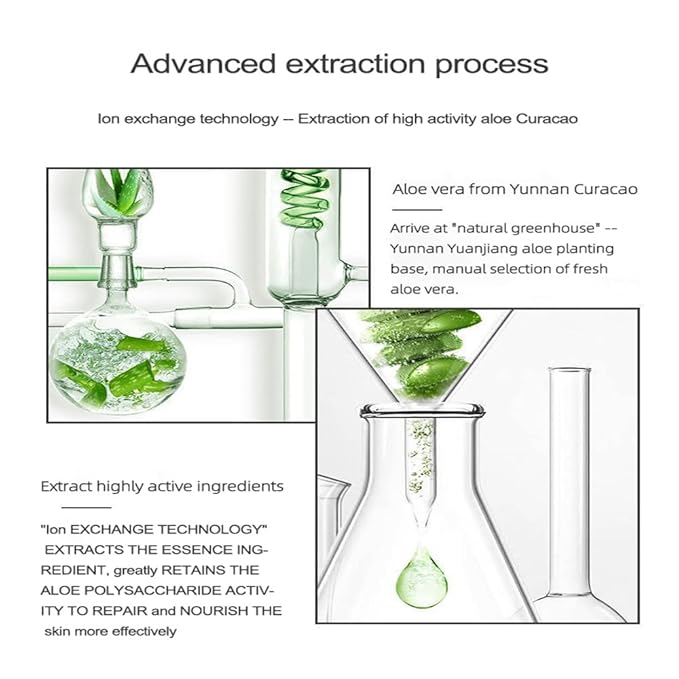 Advanced extraction process

Ion exchange technology – Extraction of high activity aloe Curacao

Aloe vera from Yunnan Curacao

Arrive at "natural greenhouse" -- Yunnan Yuanjiang aloe planting base, manual selection of fresh aloe vera.

Extract highly active ingredients

"Ion EXCHANGE TECHNOLOGY" EXTRACTS THE ESSENCE INGREDIENT, greatly RETAINS THE ALOE POLYSACCHARIDE ACTIVITY TO REPAIR and NOURISH THE skin more effectively