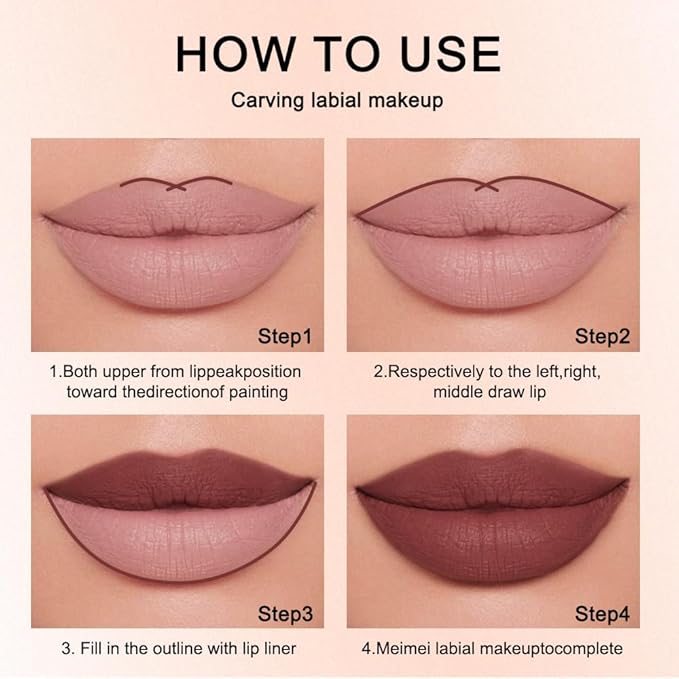 HOW TO USE

Carving labial makeup

Step1

1.Both upper from lippeakposition toward thedirectionof painting

Step2

2.Respectively to the left,right, middle draw lip

Step3

3. Fill in the outline with lip liner

Step4

4.Meimei labial makeuptocomplete