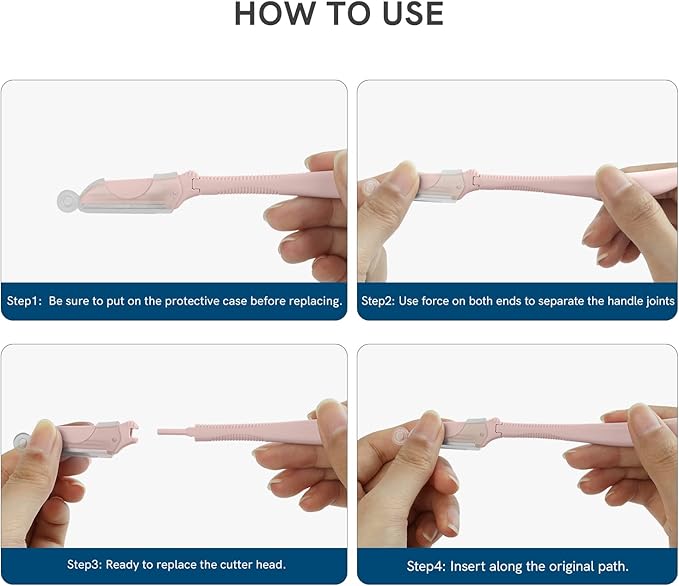 HOW TO USE

Step1: Be sure to put on the protective case before replacing.

Step2: Use force on both ends to separate the handle joints

Step3: Ready to replace the cutter head.

Step4: Insert along the original path.