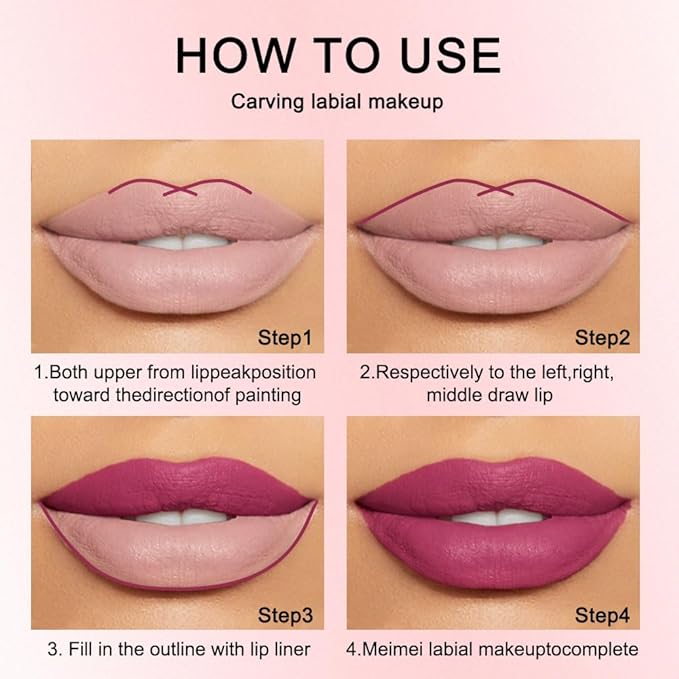 HOW TO USE

Carving labial makeup

Step1

1.Both upper from lippeakposition toward thedirectionof painting

Step2

2.Respectively to the left,right, middle draw lip

Step3

3. Fill in the outline with lip liner

Step4

4.Meimei labial makeuptocomplete