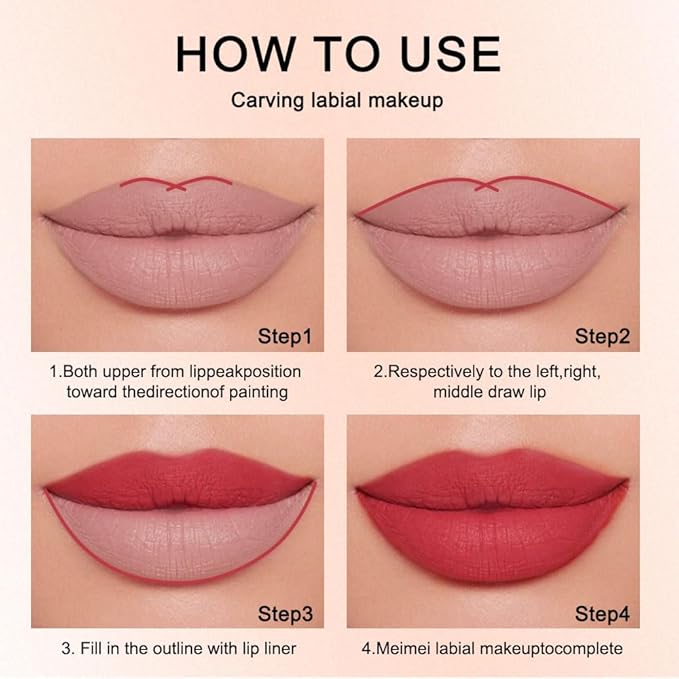 HOW TO USE

Carving labial makeup

Step1

1.Both upper from lippeakposition toward thedirectionof painting

Step2

2.Respectively to the left,right, middle draw lip

Step3

3. Fill in the outline with lip liner

Step4

4.Meimei labial makeuptocomplete