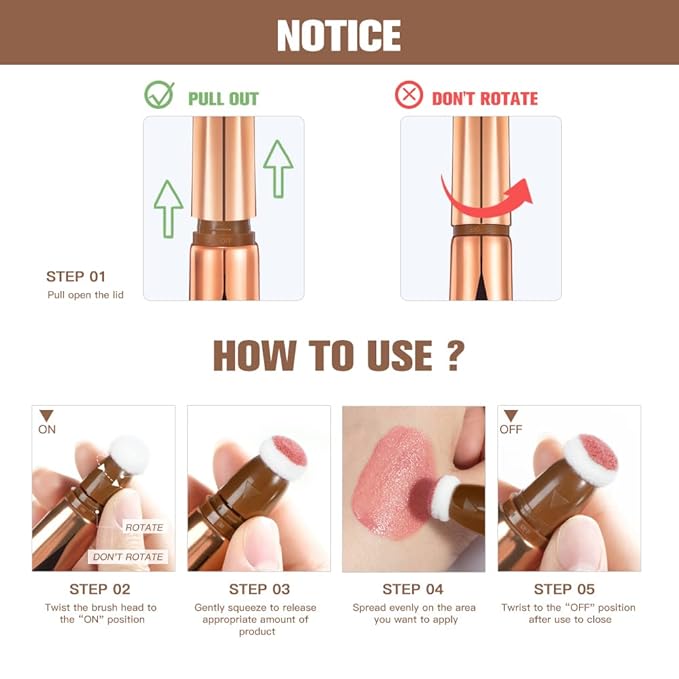 NOTICE

PULL OUT

DON'T ROTATE

STEP 01
Pull open the lid

HOW TO USE ?

ON

ROTATE

DON'T ROTATE

OFF

STEP 02
Twist the brush head to the "ON" position

STEP 03
Gently squeeze to release appropriate amount of product

STEP 04
Spread evenly on the area you want to apply

STEP 05
Twist to the "OFF" position after use to close