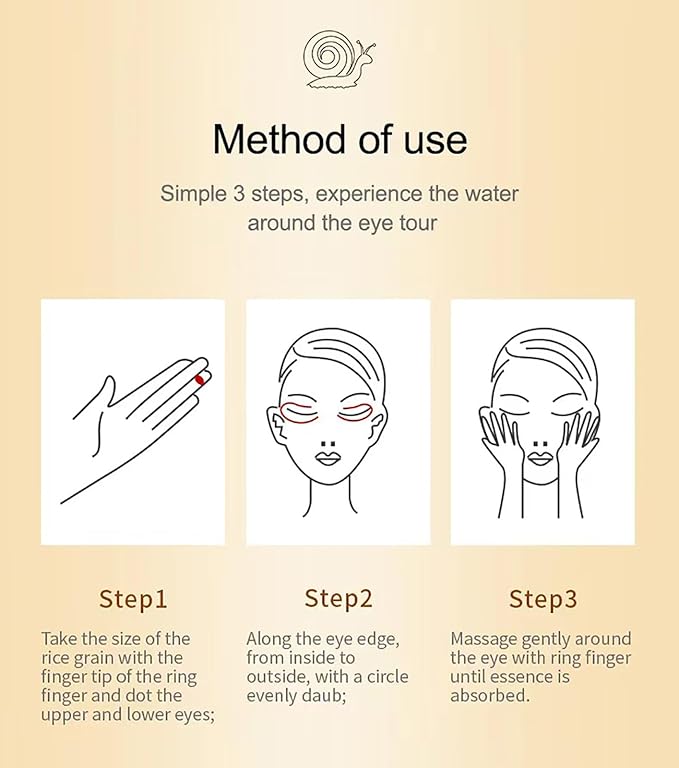 Method of use

Simple 3 steps, experience the water around the eye tour

Step1

Take the size of the rice grain with the finger tip of the ring finger and dot the upper and lower eyes;

Step2

Along the eye edge, from inside to outside, with a circle evenly daub;

Step3

Massage gently around the eye with ring finger until essence is absorbed.