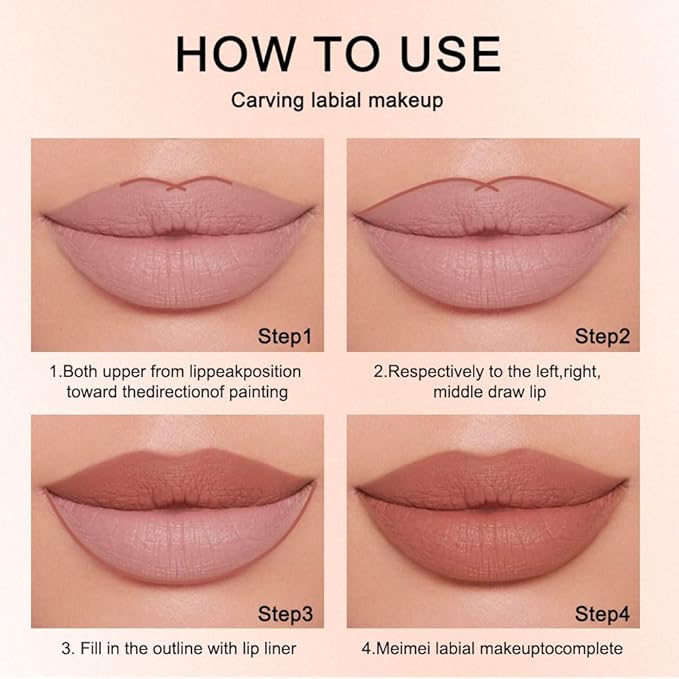 HOW TO USE

Carving labial makeup

Step1

1.Both upper from lippeakposition toward thedirectionof painting

Step2

2.Respectively to the left,right, middle draw lip

Step3

3. Fill in the outline with lip liner

Step4

4.Meimei labial makeuptocomplete