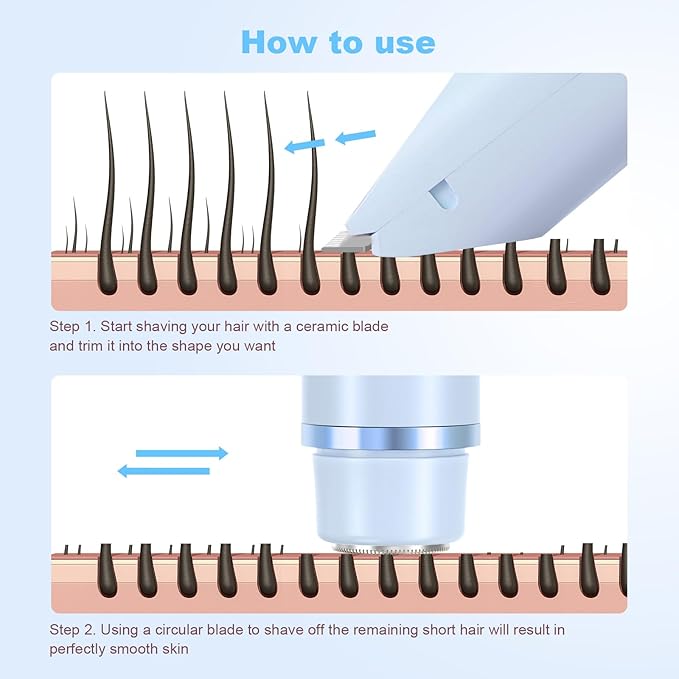 How to use

Step 1. Start shaving your hair with a ceramic blade and trim it into the shape you want

Step 2. Using a circular blade to shave off the remaining short hair will result in perfectly smooth skin