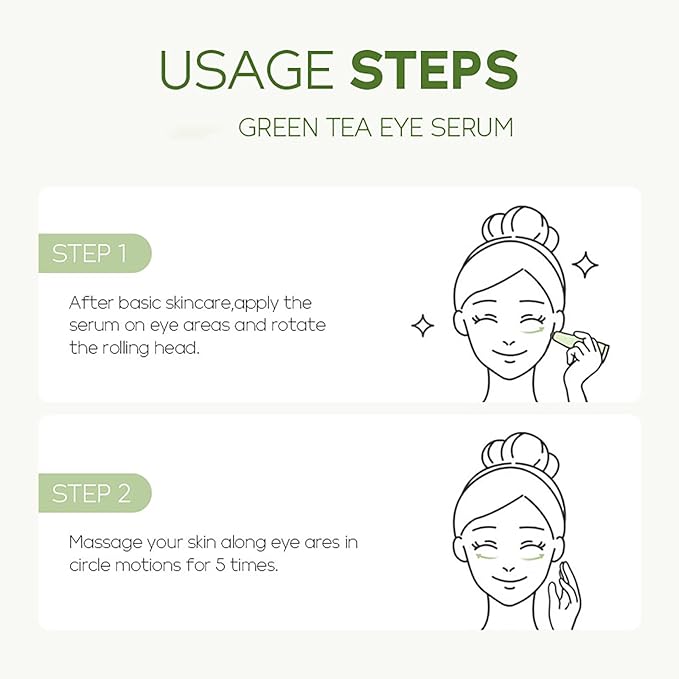 USAGE STEPS

GREEN TEA EYE SERUM

STEP 1

After basic skincare,apply the serum on eye areas and rotate the rolling head.

STEP 2

Massage your skin along eye ares in circle motions for 5 times.