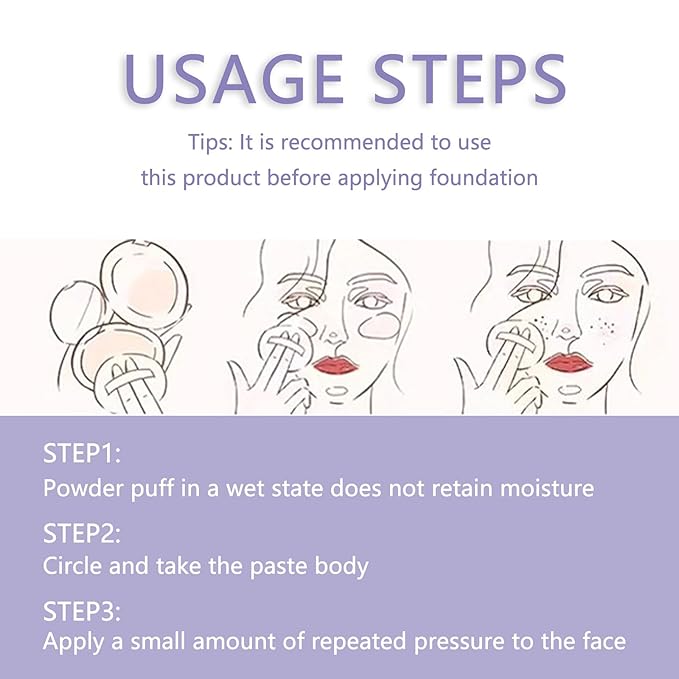 USAGE STEPS

Tips: It is recommended to use this product before applying foundation

STEP1:
Powder puff in a wet state does not retain moisture

STEP2:
Circle and take the paste body

STEP3:
Apply a small amount of repeated pressure to the face