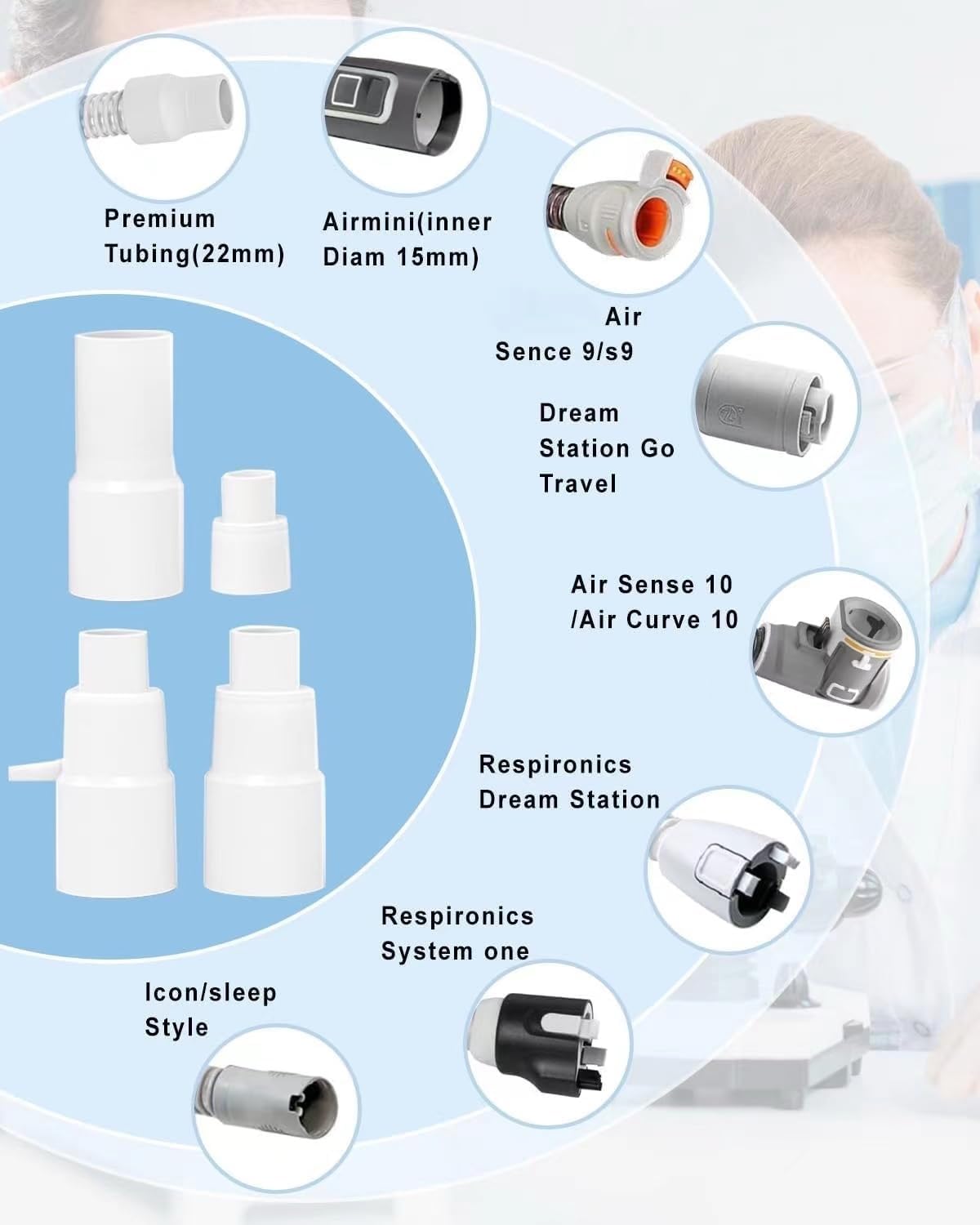 Premium Tubing(22mm)

Airmini(inner Diam 15mm)

Air Sence 9/s9

Dream Station Go Travel

Air Sense 10 /Air Curve 10

Respironics Dream Station

Respironics System one

Icon/sleep Style