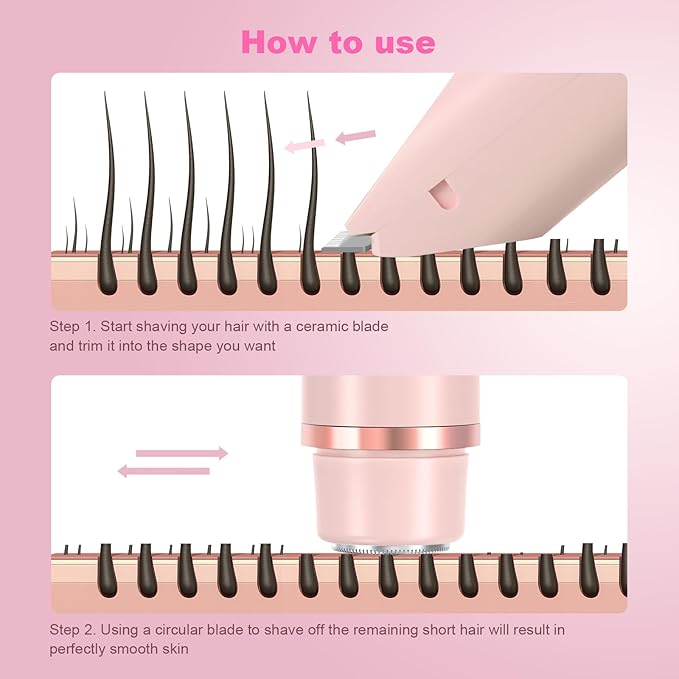 How to use

Step 1. Start shaving your hair with a ceramic blade and trim it into the shape you want

Step 2. Using a circular blade to shave off the remaining short hair will result in perfectly smooth skin