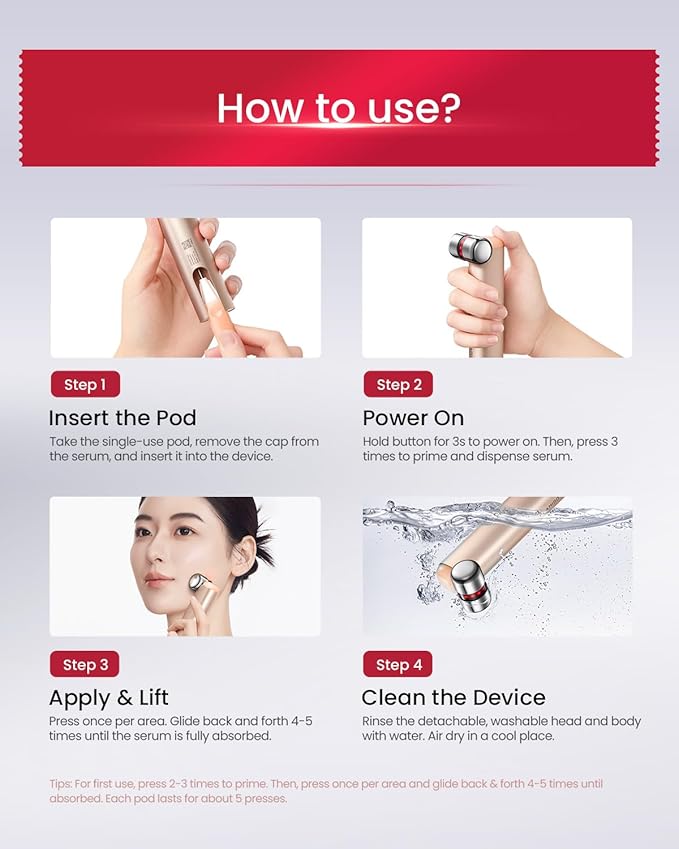 How to use?

Step 1
Insert the Pod
Take the single-use pod, remove the cap from the serum, and insert it into the device.

Step 2
Power On
Hold button for 3s to power on. Then, press 3 times to prime and dispense serum.

Step 3
Apply & Lift
Press once per area. Glide back and forth 4-5 times until the serum is fully absorbed.

Step 4
Clean the Device
Rinse the detachable, washable head and body with water. Air dry in a cool place.

Tips: For first use, press 2-3 times to prime. Then, press once per area and glide back & forth 4-5 times until absorbed. Each pod lasts for about 5 presses.