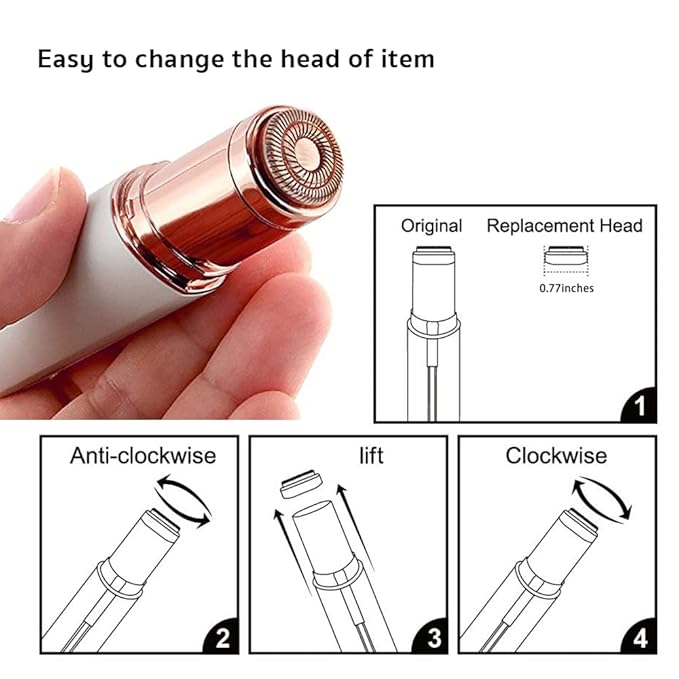 Easy to change the head of item

Original

Replacement Head

0.77inches

1

Anti-clockwise

2

lift

3

Clockwise

4