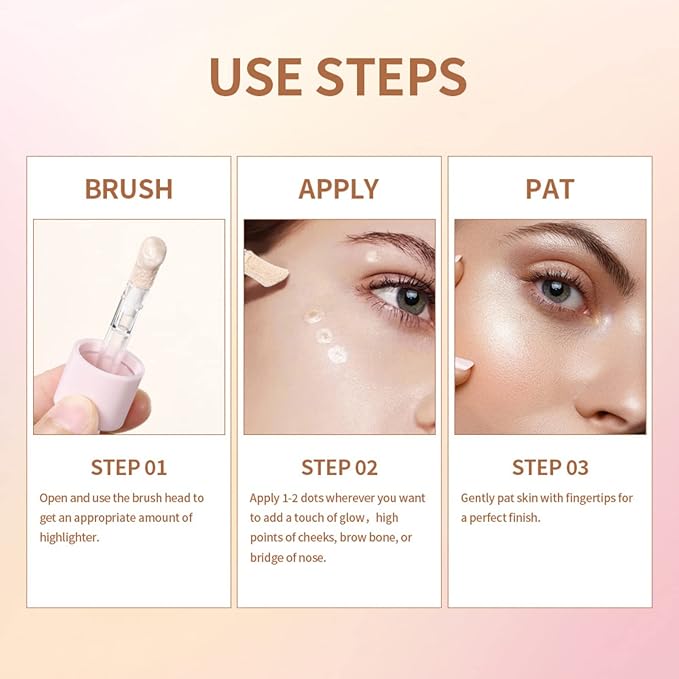 USE STEPS

BRUSH

STEP 01

Open and use the brush head to get an appropriate amount of highlighter.

APPLY

STEP 02

Apply 1-2 dots wherever you want to add a touch of glow，high points of cheeks, brow bone, or bridge of nose.

PAT

STEP 03

Gently pat skin with fingertips for a perfect finish.