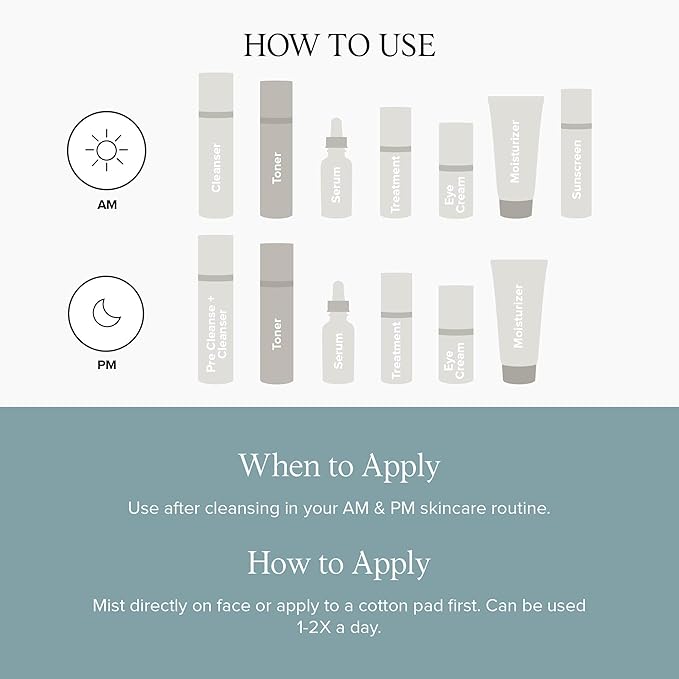 HOW TO USE

AM

Cleanser
Toner
Serum
Treatment
Eye Cream
Moisturizer
Sunscreen

PM

Pre Cleanse + Cleanser
Toner
Serum
Treatment
Eye Cream
Moisturizer

When to Apply

Use after cleansing in your AM & PM skincare routine.

How to Apply

Mist directly on face or apply to a cotton pad first. Can be used 1-2X a day.