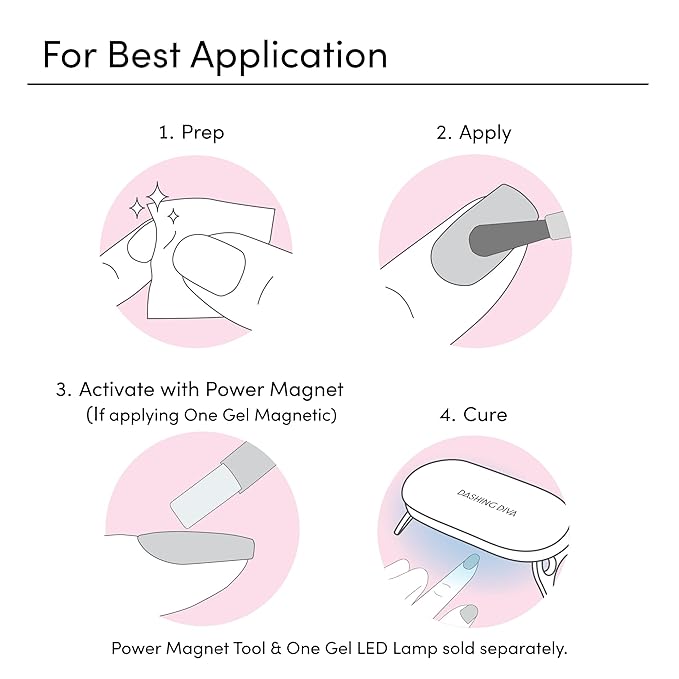 For Best Application

1. Prep

2. Apply

3. Activate with Power Magnet
(If applying One Gel Magnetic)

4. Cure

DASHING DIVA

Power Magnet Tool & One Gel LED Lamp sold separately.