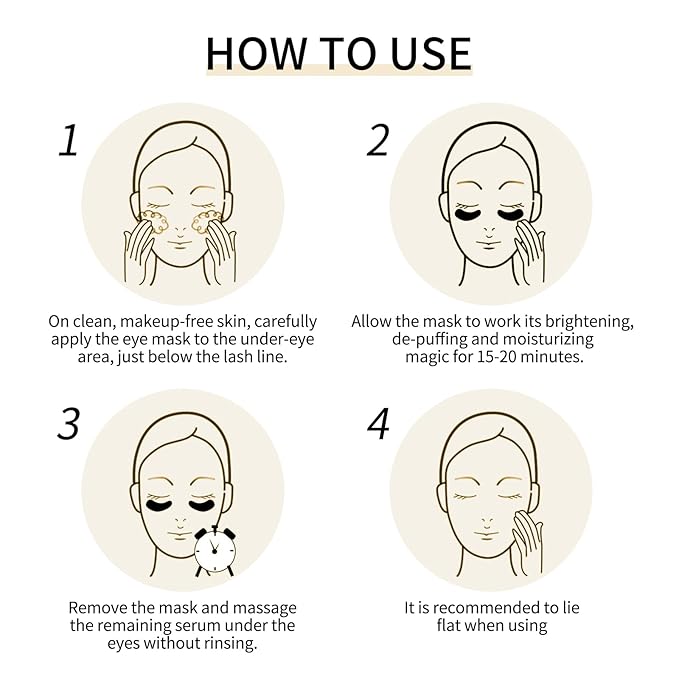 HOW TO USE

1

On clean, makeup-free skin, carefully apply the eye mask to the under-eye area, just below the lash line.

2

Allow the mask to work its brightening, de-puffing and moisturizing magic for 15-20 minutes.

3

Remove the mask and massage the remaining serum under the eyes without rinsing.

4

It is recommended to lie flat when using