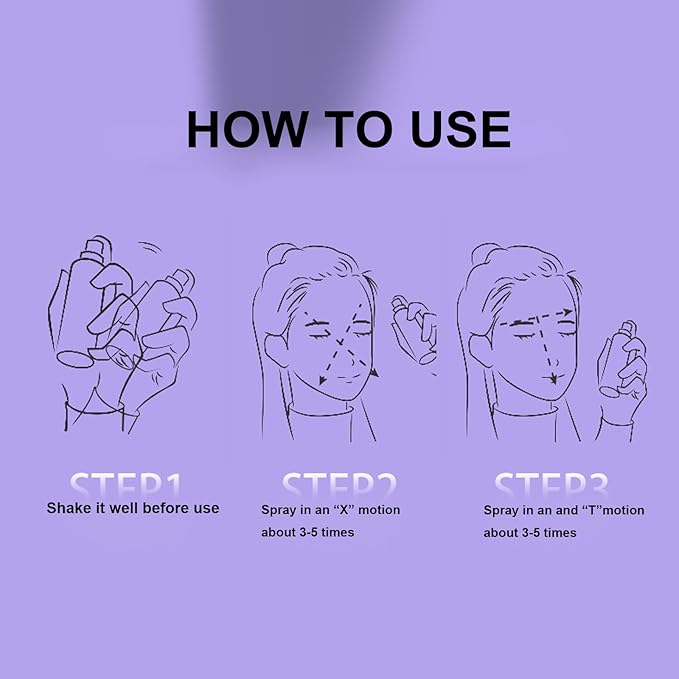 HOW TO USE

STEP1
Shake it well before use

STEP2
Spray in an “X” motion about 3-5 times

STEP3
Spray in an and “T”motion about 3-5 times