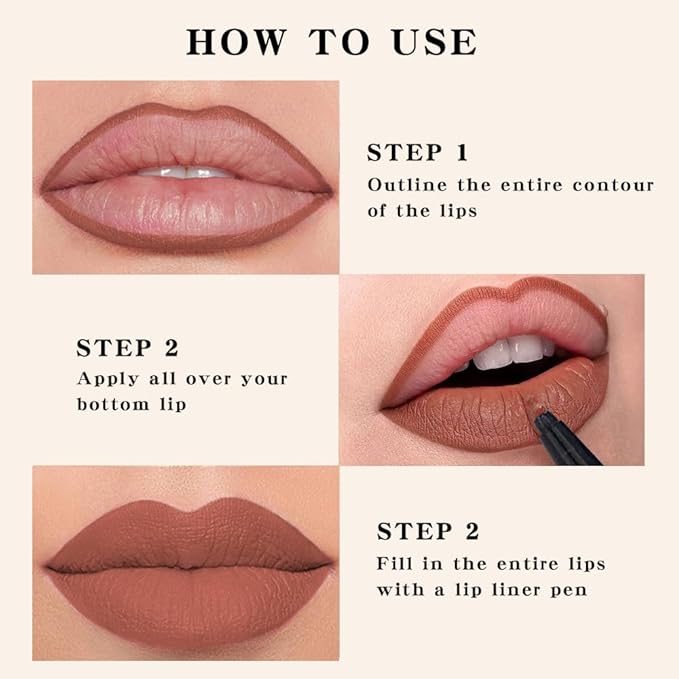 HOW TO USE

STEP 1
Outline the entire contour of the lips

STEP 2
Apply all over your bottom lip

STEP 2
Fill in the entire lips with a lip liner pen