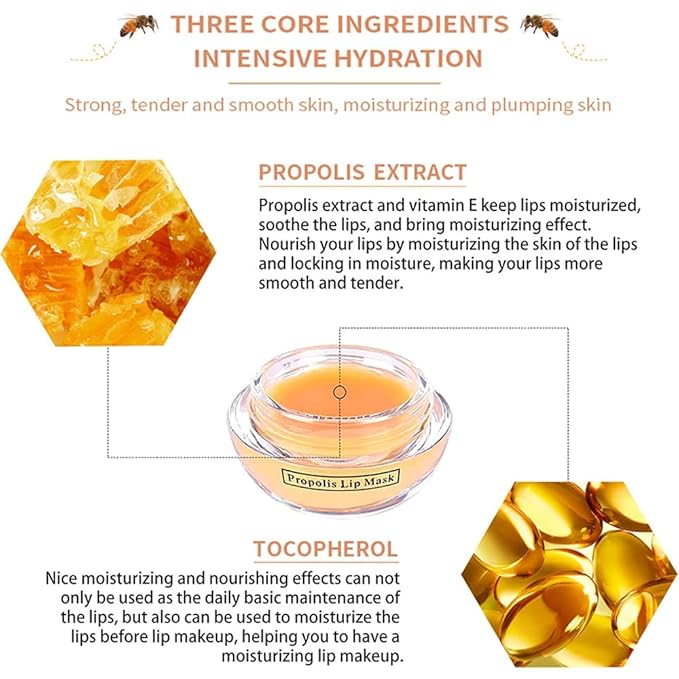 THREE CORE INGREDIENTS
INTENSIVE HYDRATION

Strong, tender and smooth skin, moisturizing and plumping skin

PROPOLIS EXTRACT

Propolis extract and vitamin E keep lips moisturized, soothe the lips, and bring moisturizing effect. Nourish your lips by moisturizing the skin of the lips and locking in moisture, making your lips more smooth and tender.

Propolis Lip Mask

TOCOPHEROL

Nice moisturizing and nourishing effects can not only be used as the daily basic maintenance of the lips, but also can be used to moisturize the lips before lip makeup, helping you to have a moisturizing lip makeup.