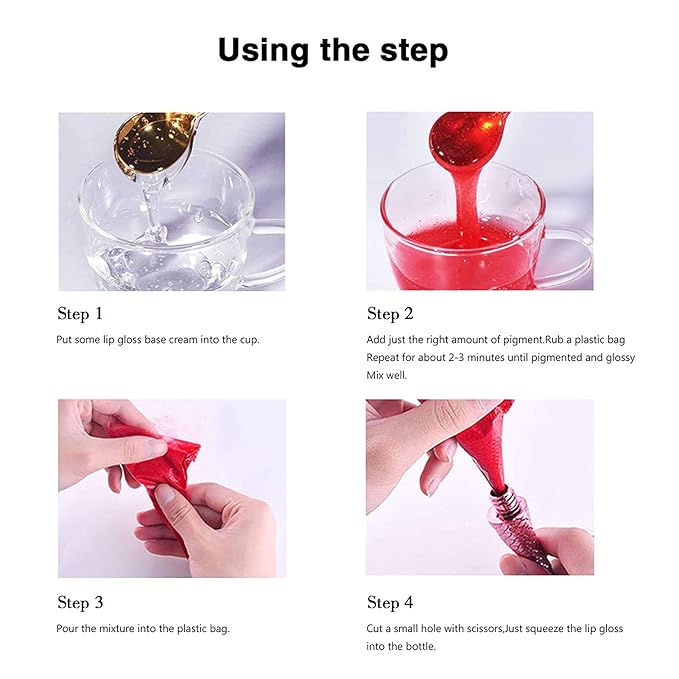 Using the step

Step 1

Put some lip gloss base cream into the cup.

Step 2

Add just the right amount of pigment.Rub a plastic bag Repeat for about 2-3 minutes until pigmented and glossy Mix well.

Step 3

Pour the mixture into the plastic bag.

Step 4

Cut a small hole with scissors,Just squeeze the lip gloss into the bottle.