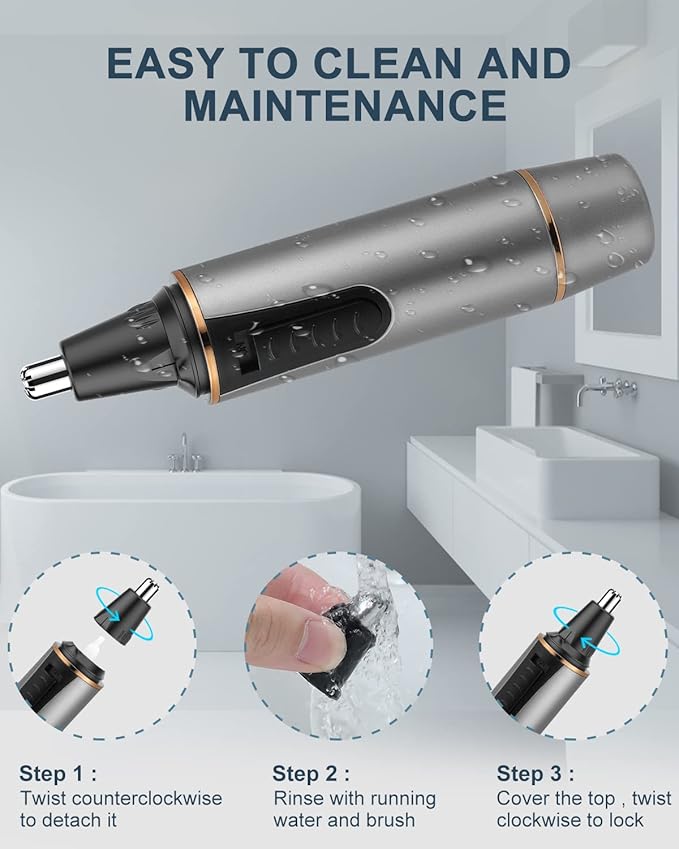 EASY TO CLEAN AND MAINTENANCE

Step 1 :
Twist counterclockwise to detach it

Step 2 :
Rinse with running water and brush

Step 3 :
Cover the top , twist clockwise to lock