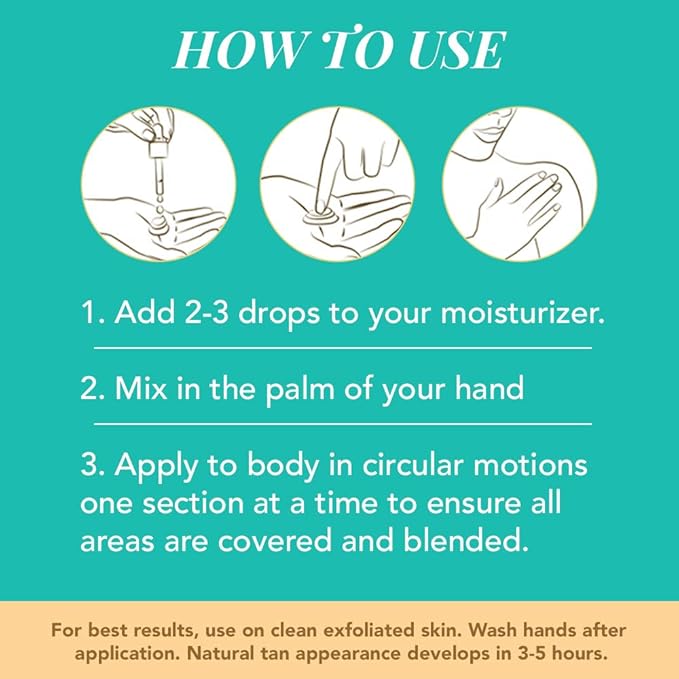 HOW TO USE

1. Add 2-3 drops to your moisturizer.

2. Mix in the palm of your hand

3. Apply to body in circular motions one section at a time to ensure all areas are covered and blended.

For best results, use on clean exfoliated skin. Wash hands after application. Natural tan appearance develops in 3-5 hours.