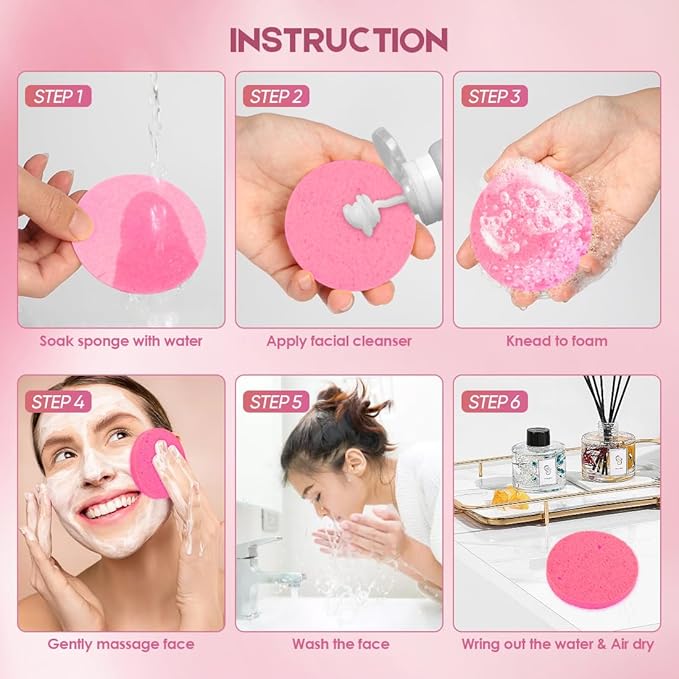 INSTRUCTION

STEP 1
Soak sponge with water

STEP 2
Apply facial cleanser

STEP 3
Knead to foam

STEP 4
Gently massage face

STEP 5
Wash the face

STEP 6
Wring out the water & Air dry