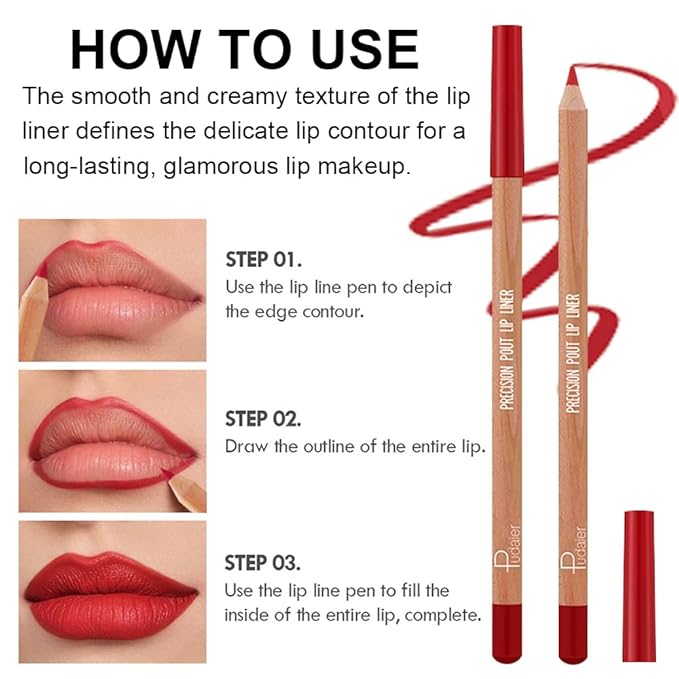 HOW TO USE

The smooth and creamy texture of the lip liner defines the delicate lip contour for a long-lasting, glamorous lip makeup.

STEP 01.
Use the lip line pen to depict the edge contour.

STEP 02.
Draw the outline of the entire lip.

STEP 03.
Use the lip line pen to fill the inside of the entire lip, complete.

PRECISION POUT LIP LINER
Pudaier

PRECISION POUT LIP LINER
Pudaier