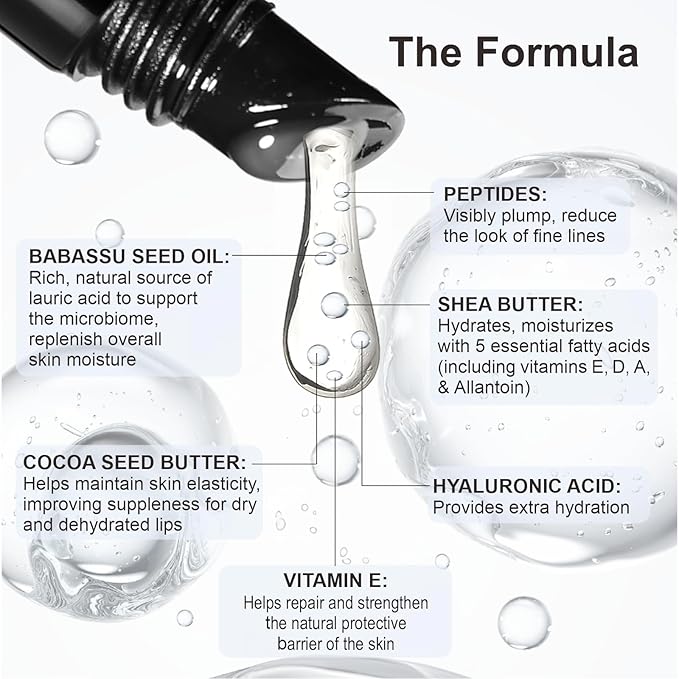 The Formula

PEPTIDES:
Visibly plump, reduce the look of fine lines

BABASSU SEED OIL:
Rich, natural source of lauric acid to support the microbiome, replenish overall skin moisture

SHEA BUTTER:
Hydrates, moisturizes with 5 essential fatty acids (including vitamins E, D, A, & Allantoin)

COCOA SEED BUTTER:
Helps maintain skin elasticity, improving suppleness for dry and dehydrated lips

HYALURONIC ACID:
Provides extra hydration

VITAMIN E:
Helps repair and strengthen the natural protective barrier of the skin