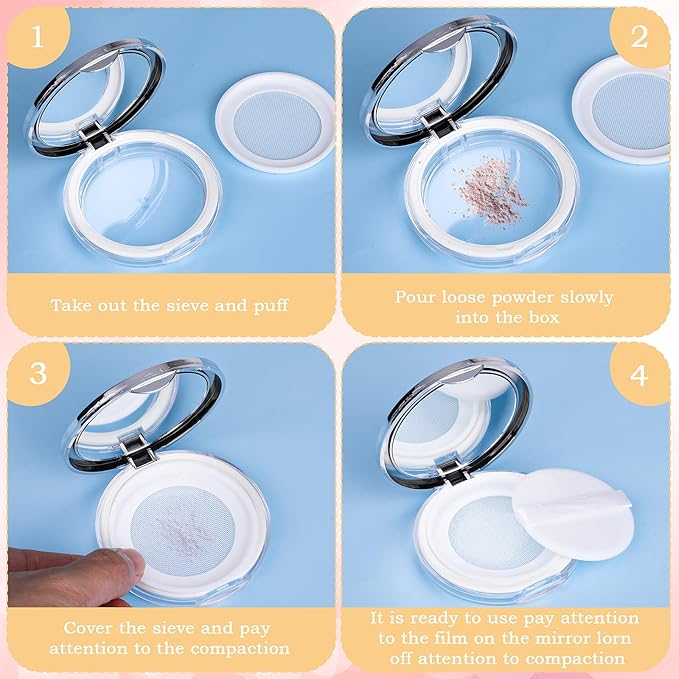 1

Take out the sieve and puff

2

Pour loose powder slowly into the box

3

Cover the sieve and pay attention to the compaction

4

It is ready to use pay attention to the film on the mirror lorn off attention to compaction