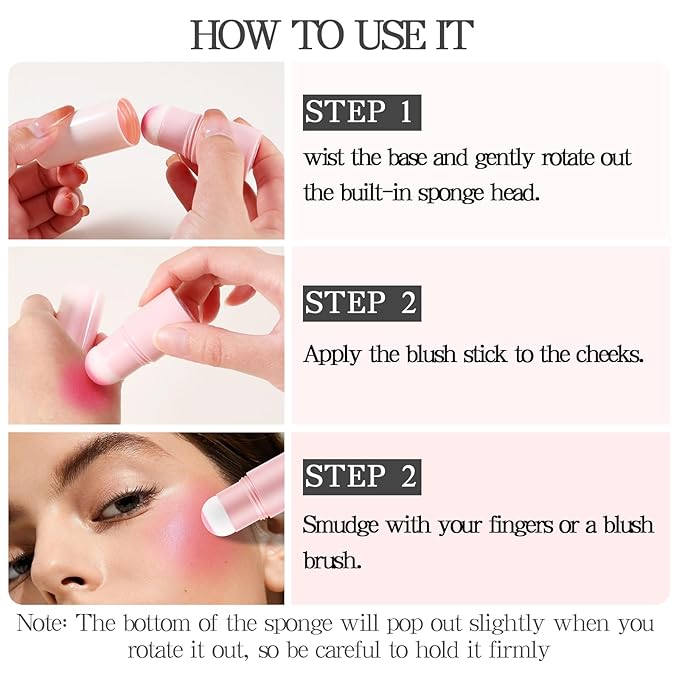 HOW TO USE IT

STEP 1

wist the base and gently rotate out the built-in sponge head.

STEP 2

Apply the blush stick to the cheeks.

STEP 2

Smudge with your fingers or a blush brush.

Note: The bottom of the sponge will pop out slightly when you rotate it out, so be careful to hold it firmly