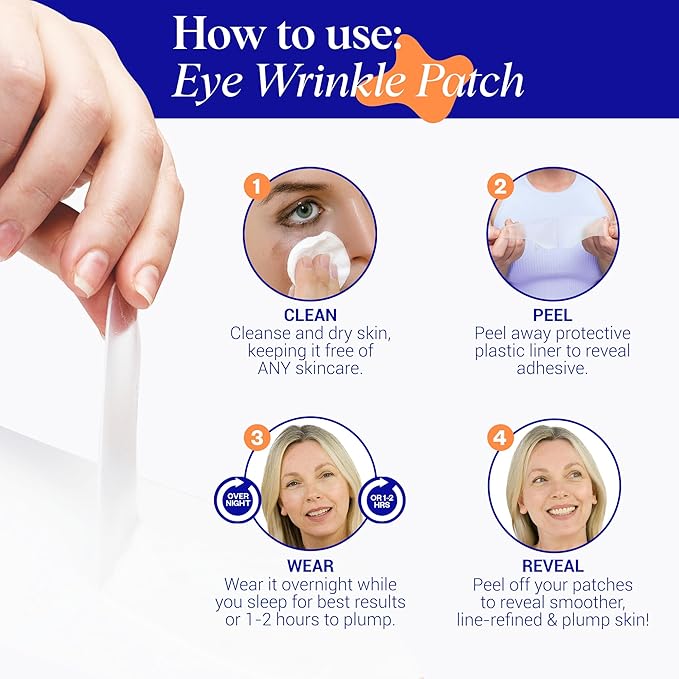 How to use:
Eye Wrinkle Patch

1

CLEAN
Cleanse and dry skin, keeping it free of ANY skincare.

2

PEEL
Peel away protective plastic liner to reveal adhesive.

3

OVER NIGHT

OR 1-2 HRS

WEAR
Wear it overnight while you sleep for best results or 1-2 hours to plump.

4

REVEAL
Peel off your patches to reveal smoother, line-refined & plump skin!