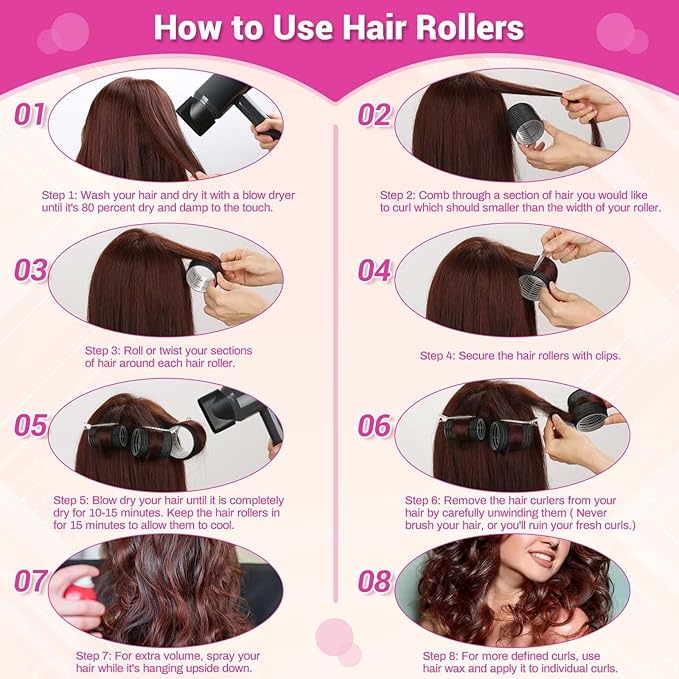 How to Use Hair Rollers

01

Step 1: Wash your hair and dry it with a blow dryer until it's 80 percent dry and damp to the touch.

02

Step 2: Comb through a section of hair you would like to curl which should smaller than the width of your roller.

03

Step 3: Roll or twist your sections of hair around each hair roller.

04

Step 4: Secure the hair rollers with clips.

05

Step 5: Blow dry your hair until it is completely dry for 10-15 minutes. Keep the hair rollers in for 15 minutes to allow them to cool.

06

Step 6: Remove the hair curlers from your hair by carefully unwinding them ( Never brush your hair, or you'll ruin your fresh curls.)

07

Step 7: For extra volume, spray your hair while it's hanging upside down.

08

Step 8: For more defined curls, use hair wax and apply it to individual curls.