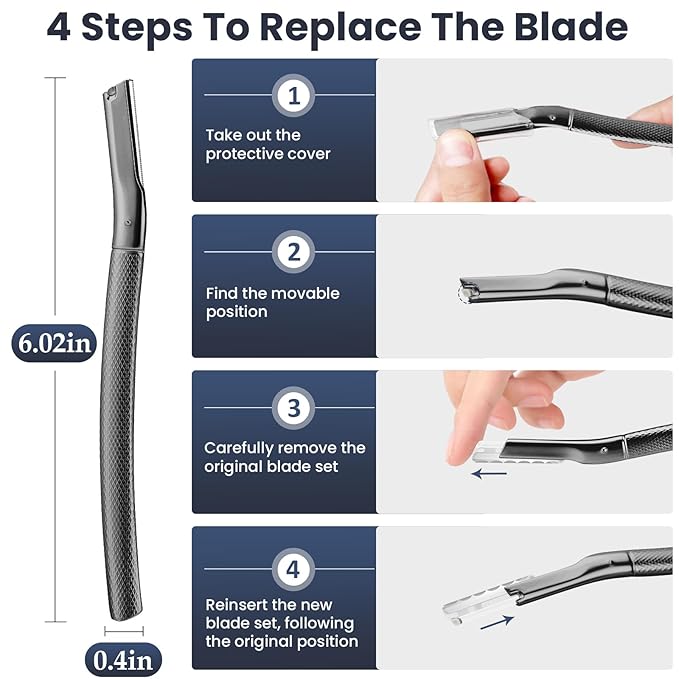 4 Steps To Replace The Blade

6.02in

0.4in

1
Take out the protective cover

2
Find the movable position

3
Carefully remove the original blade set

4
Reinsert the new blade set, following the original position