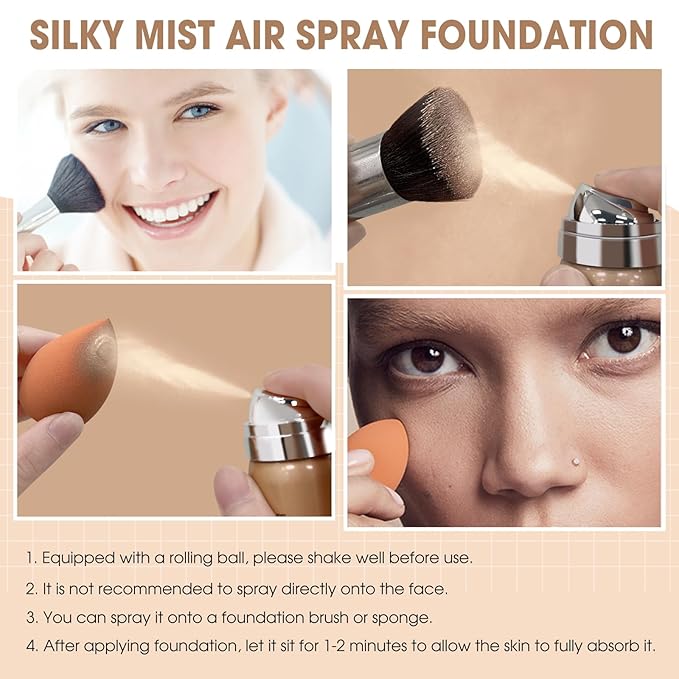 SILKY MIST AIR SPRAY FOUNDATION

1. Equipped with a rolling ball, please shake well before use.

2. It is not recommended to spray directly onto the face.

3. You can spray it onto a foundation brush or sponge.

4. After applying foundation, let it sit for 1-2 minutes to allow the skin to fully absorb it.