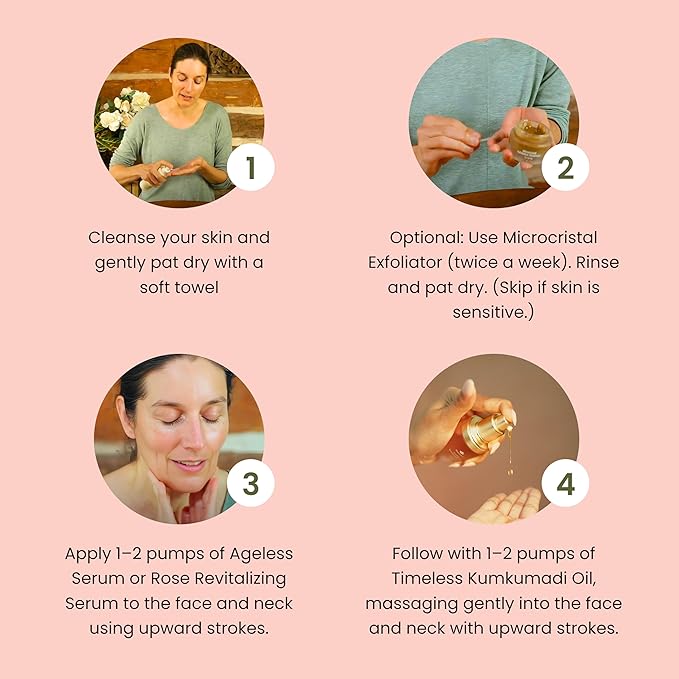 1

Cleanse your skin and gently pat dry with a soft towel

2

Optional: Use Microcristal Exfoliator (twice a week). Rinse and pat dry. (Skip if skin is sensitive.)

3

Apply 1–2 pumps of Ageless Serum or Rose Revitalizing Serum to the face and neck using upward strokes.

4

Follow with 1–2 pumps of Timeless Kumkumadi Oil, massaging gently into the face and neck with upward strokes.