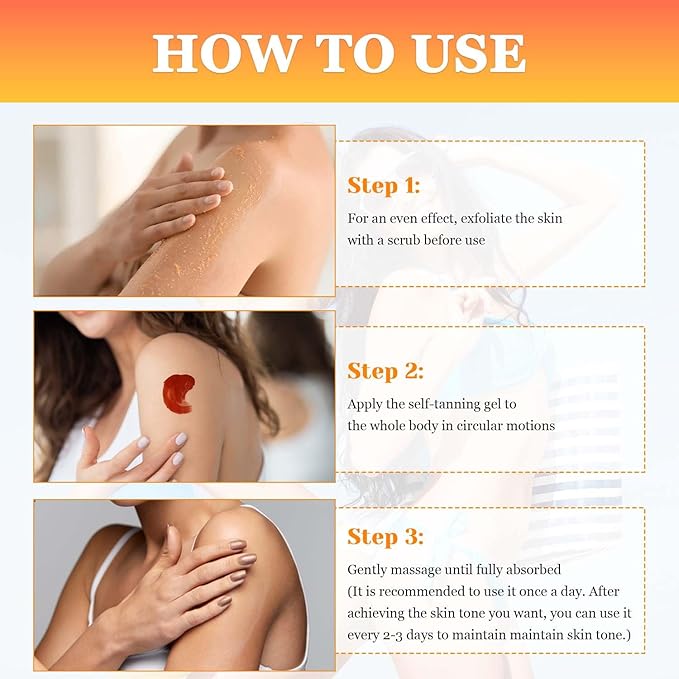 HOW TO USE

Step 1:

For an even effect, exfoliate the skin with a scrub before use

Step 2:

Apply the self-tanning gel to the whole body in circular motions

Step 3:

Gently massage until fully absorbed (It is recommended to use it once a day. After achieving the skin tone you want, you can use it every 2-3 days to maintain maintain skin tone.)